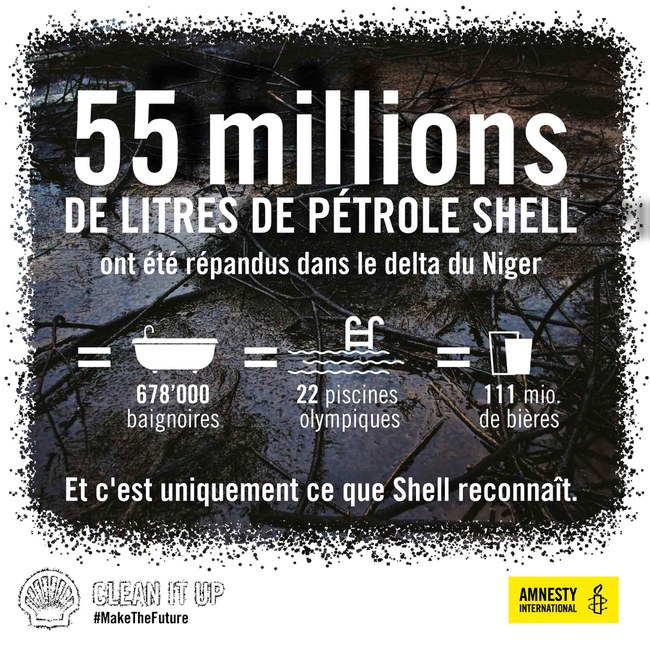 55 millions
DE LITRES DE PÉTROLE SHELL
ont été répandus dans le delta du Niger

=

678'000 baignoires

=

22 piscines olympiques

=

111 mio. de bières

Et c'est uniquement ce que Shell reconnaît.

CLEAN IT UP
#MakeTheFuture

AMNESTY INTERNATIONAL